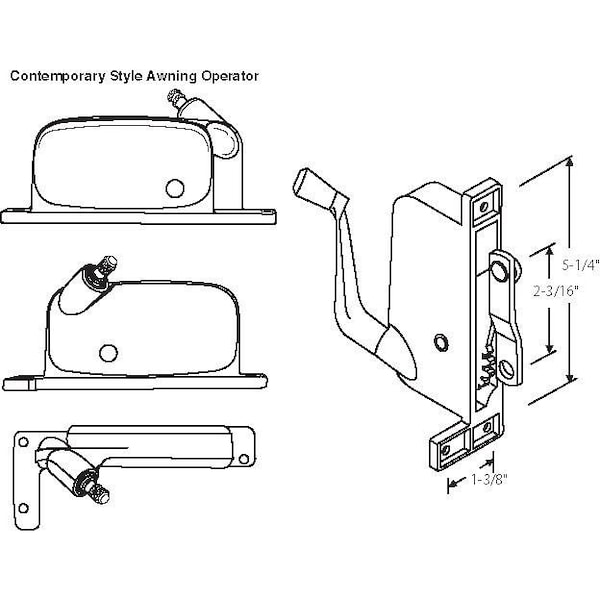 Contemporary Style Awning Operator

5-1/4"

2-3/16"

1-3/8"